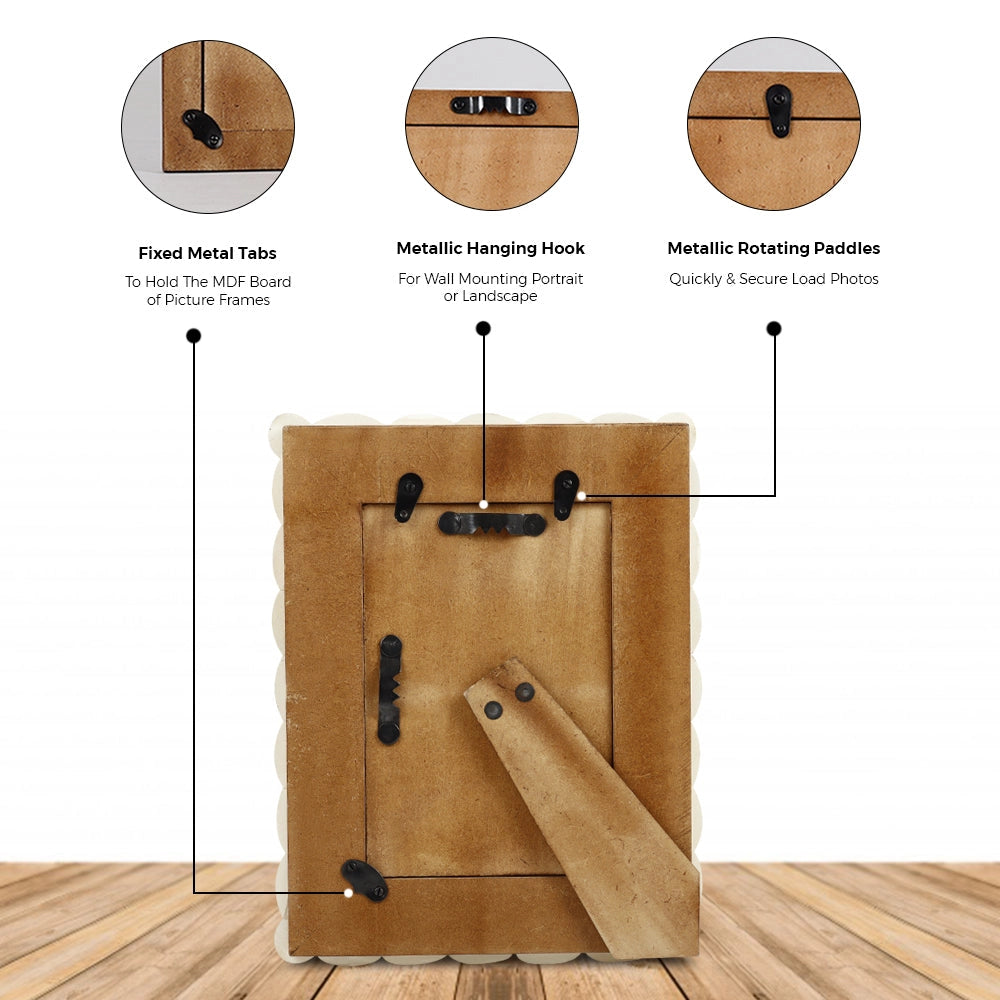 Fixed Metal Tabs
To Hold The MDF Board of Picture Frames

Metallic Hanging Hook
For Wall Mounting Portrait or Landscape

Metallic Rotating Paddles
Quickly & Secure Load Photos